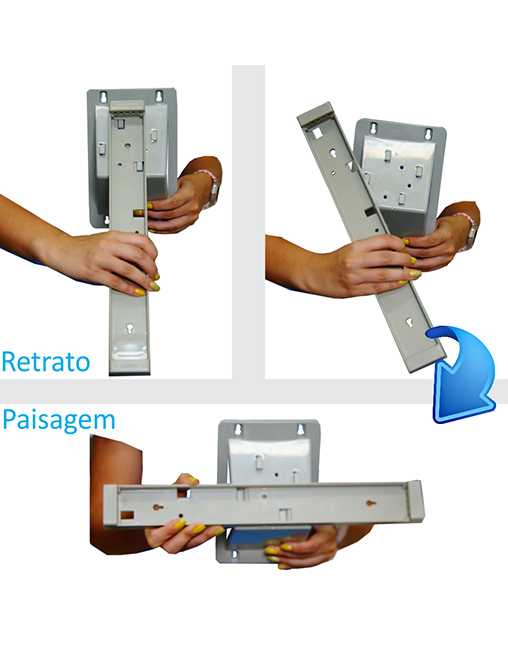 Retrato

Paisagem